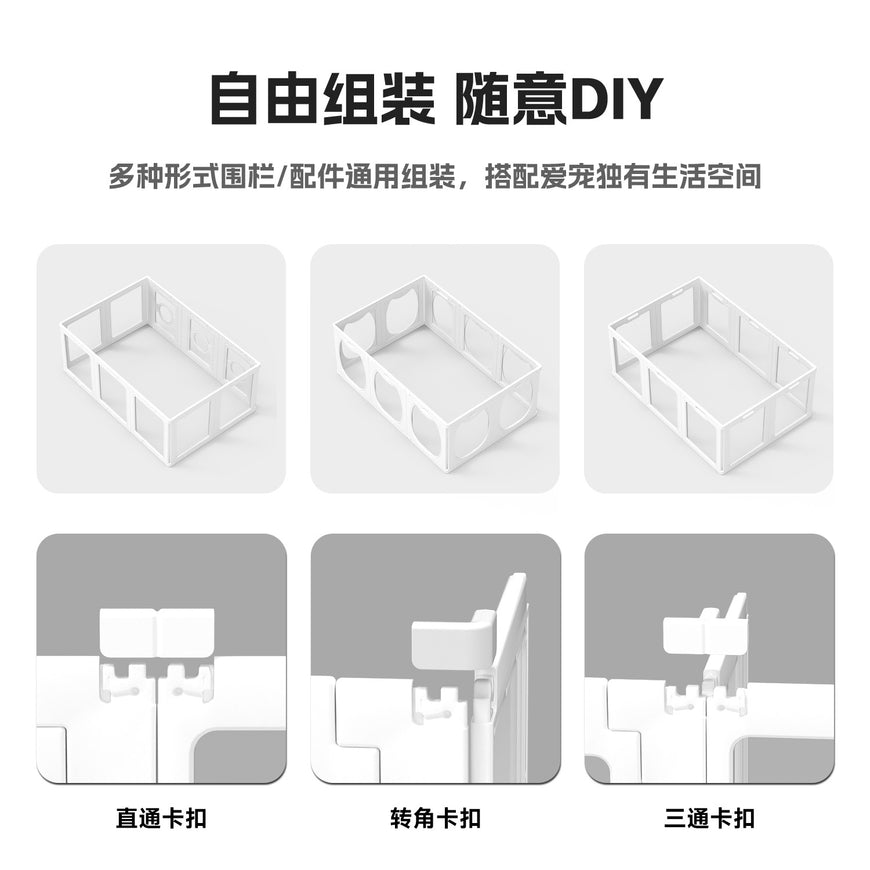 自由组装 随意DIY

多种形式围栏/配件通用组装，搭配爱宠独有生活空间

直通卡扣

转角卡扣

三通卡扣